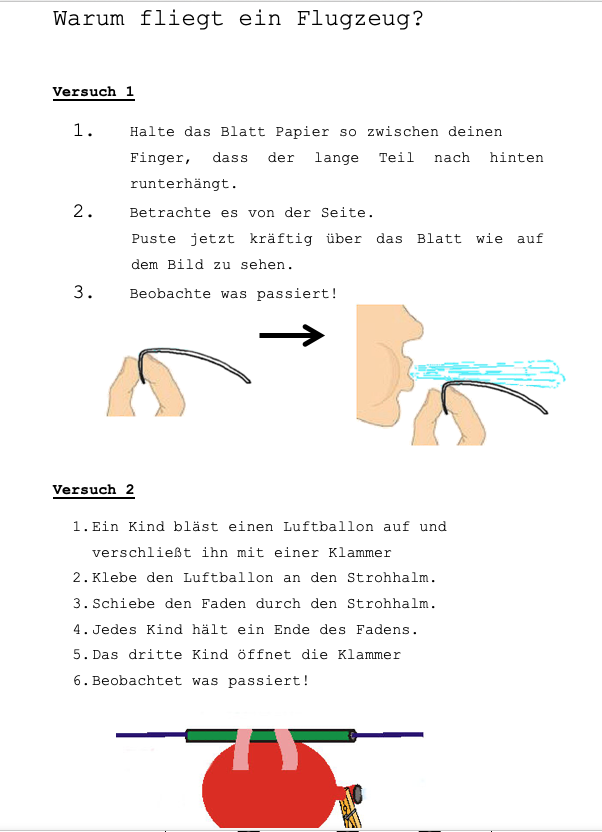 Warum fliegt ein Flugzeug?

Versuch 1

1. Halte das Blatt Papier so zwischen deinen Finger, dass der lange Teil nach hinten runterhängt.

2. Betrachte es von der Seite.
Puste jetzt kräftig über das Blatt wie auf dem Bild zu sehen.

3. Beobachte was passiert!

Versuch 2

1. Ein Kind bläst einen Luftballon auf und verschließt ihn mit einer Klammer
2. Klebe den Luftballon an den Strohhalm.
3. Schiebe den Faden durch den Strohhalm.
4. Jedes Kind hält ein Ende des Fadens.
5. Das dritte Kind öffnet die Klammer
6. Beobachtet was passiert!